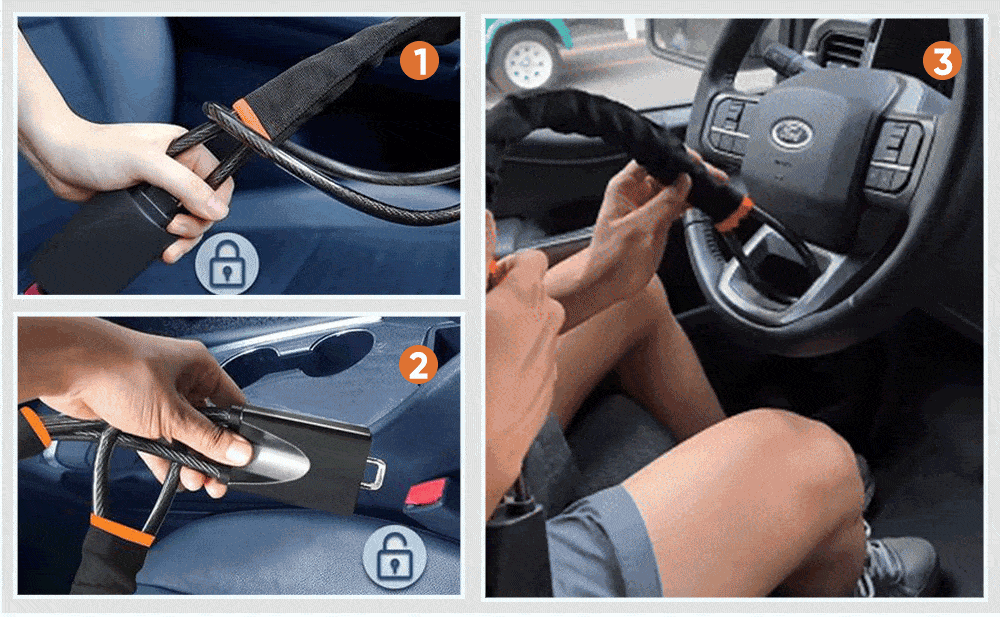 1
2
3