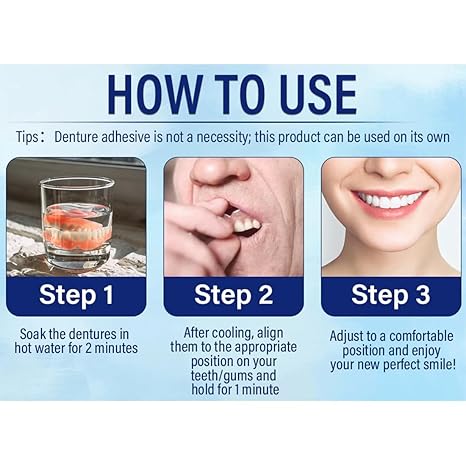 HOW TO USE

Tips： Denture adhesive is not a necessity; this product can be used on its own

Step 1

Soak the dentures in hot water for 2 minutes

Step 2

After cooling, align them to the appropriate position on your teeth/gums and hold for 1 minute

Step 3

Adjust to a comfortable position and enjoy your new perfect smile!